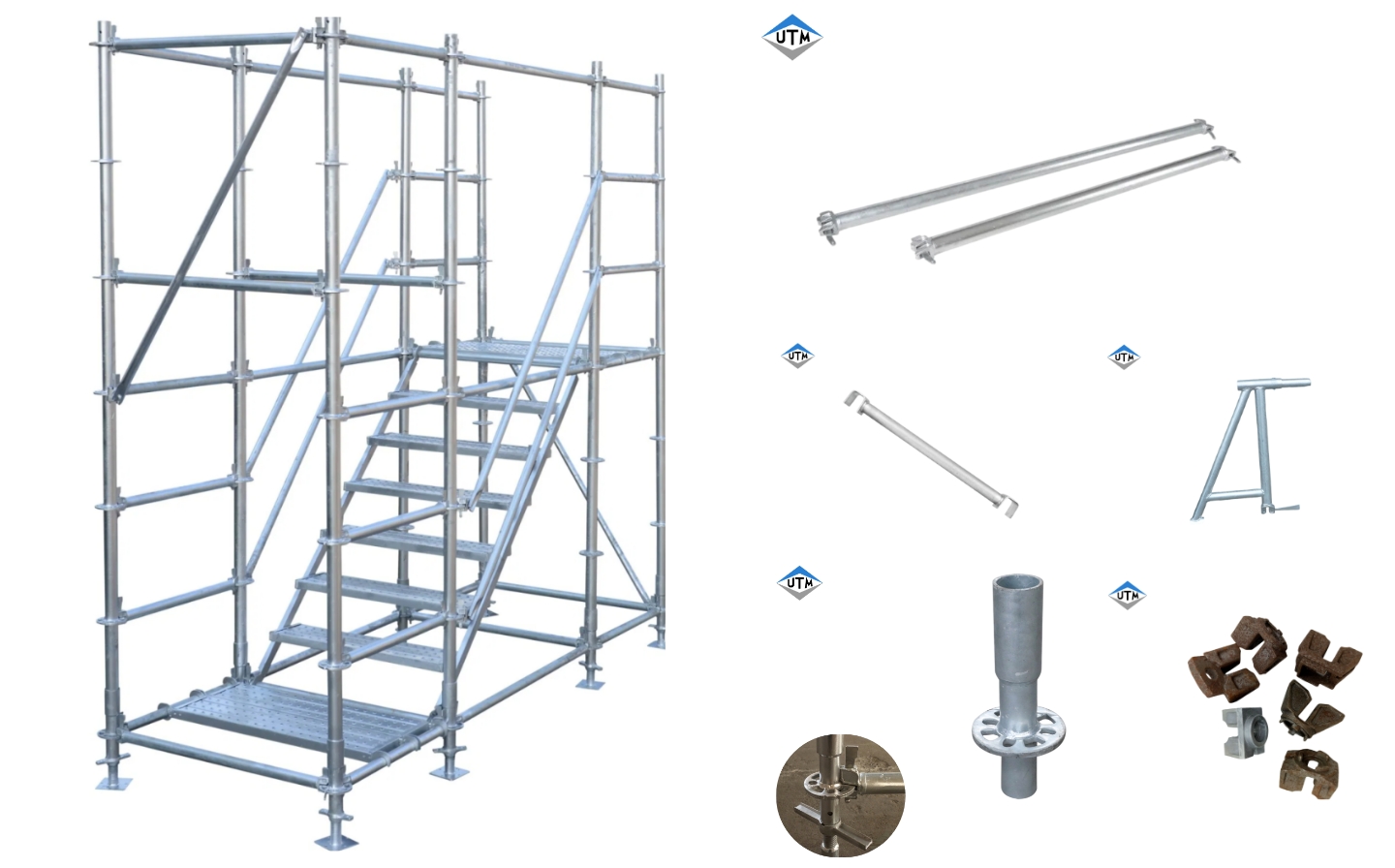 UTM

UTM

UTM

UTM

UTM